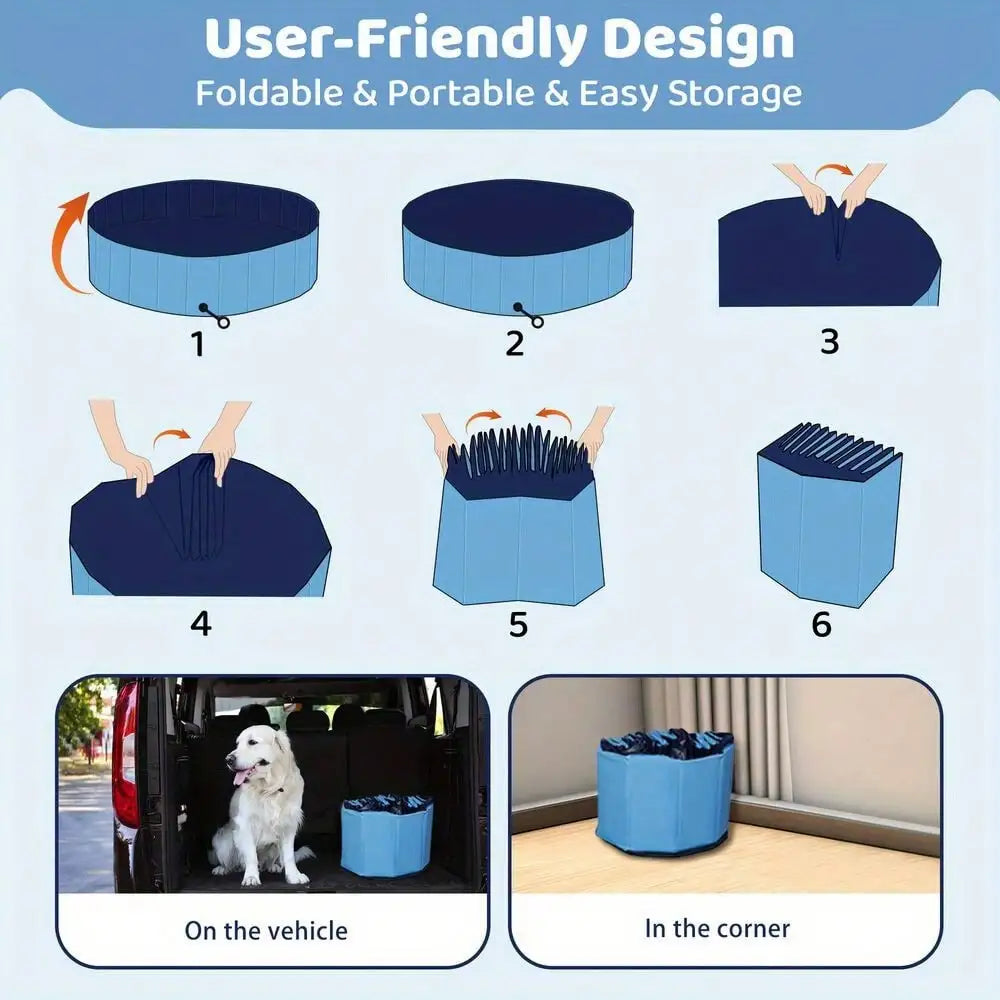 User-Friendly Design
Foldable & Portable & Easy Storage

1

2

3

4

5

6

On the vehicle

In the corner